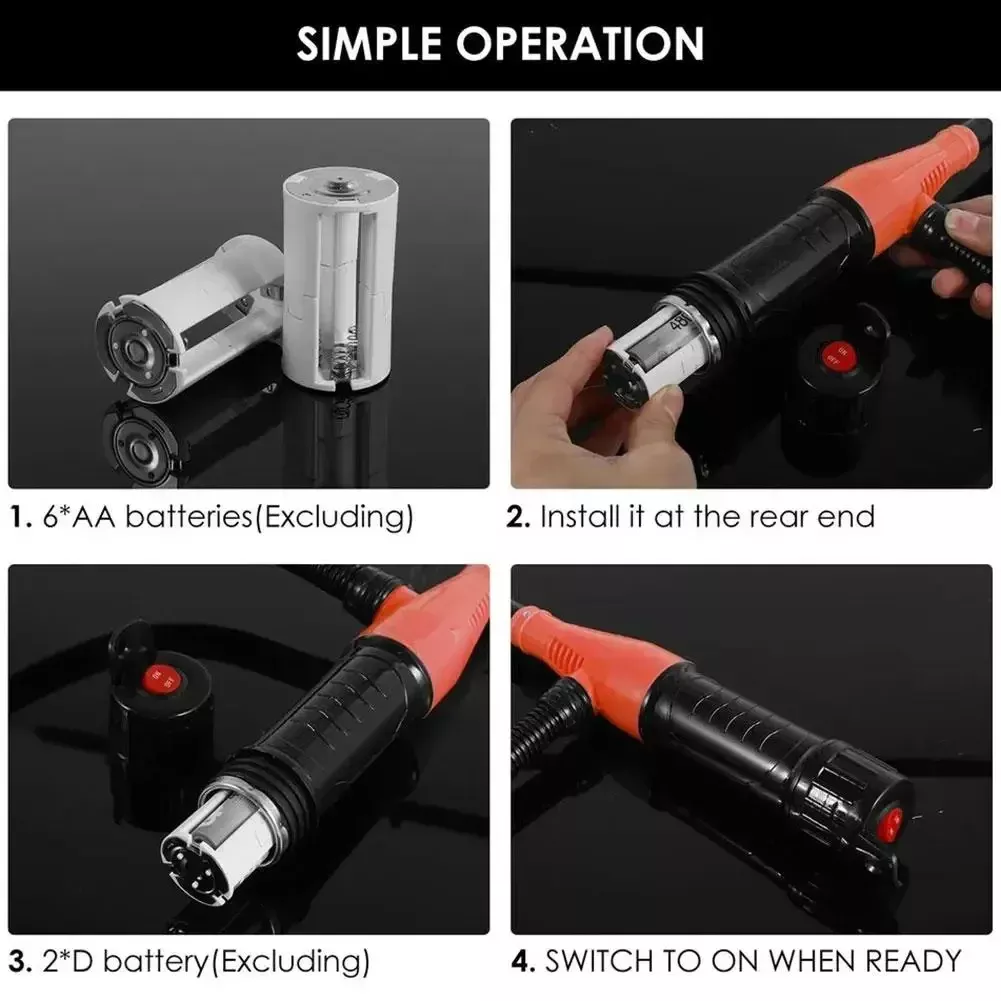 SIMPLE OPERATION

1. 6*AA batteries(Excluding)

2. Install it at the rear end

3. 2*D battery(Excluding)

4. SWITCH TO ON WHEN READY