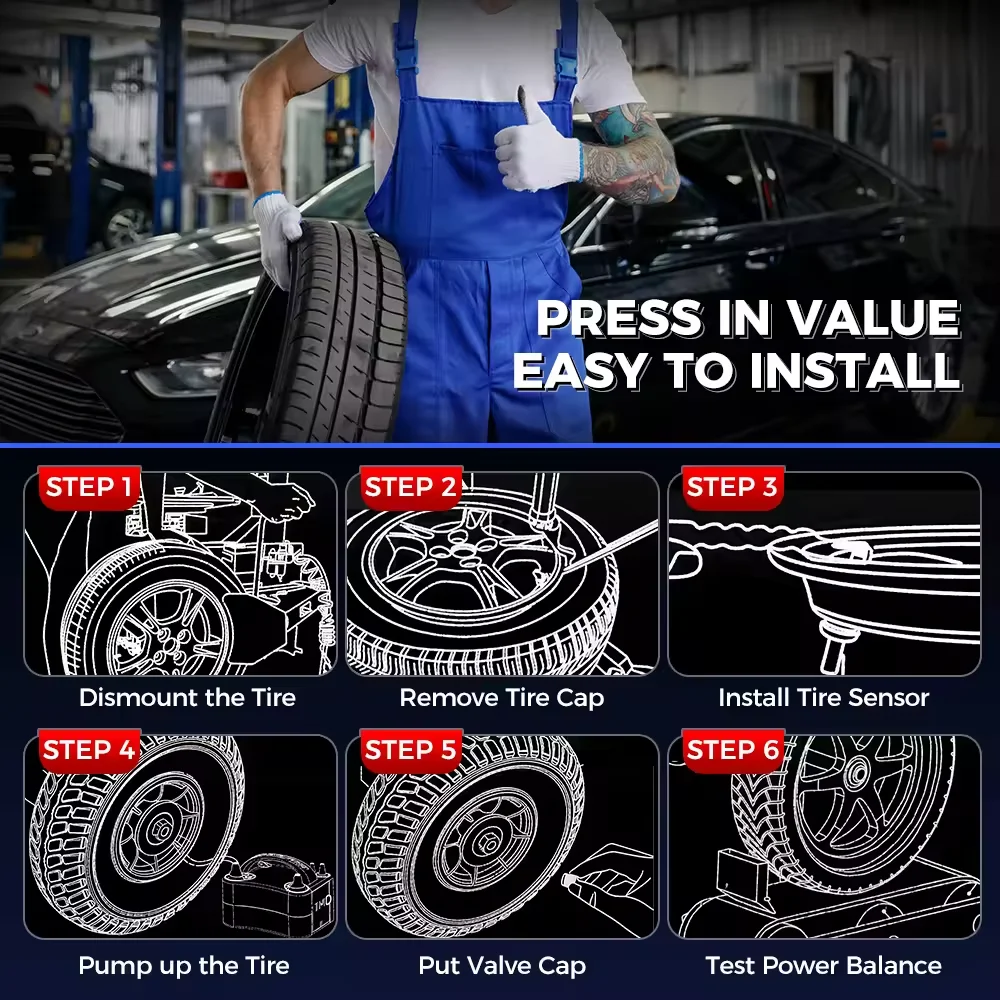 PRESS IN VALUE
EASY TO INSTALL

STEP 1
Dismount the Tire

STEP 2
Remove Tire Cap

STEP 3
Install Tire Sensor

STEP 4
Pump up the Tire

STEP 5
Put Valve Cap

STEP 6
Test Power Balance