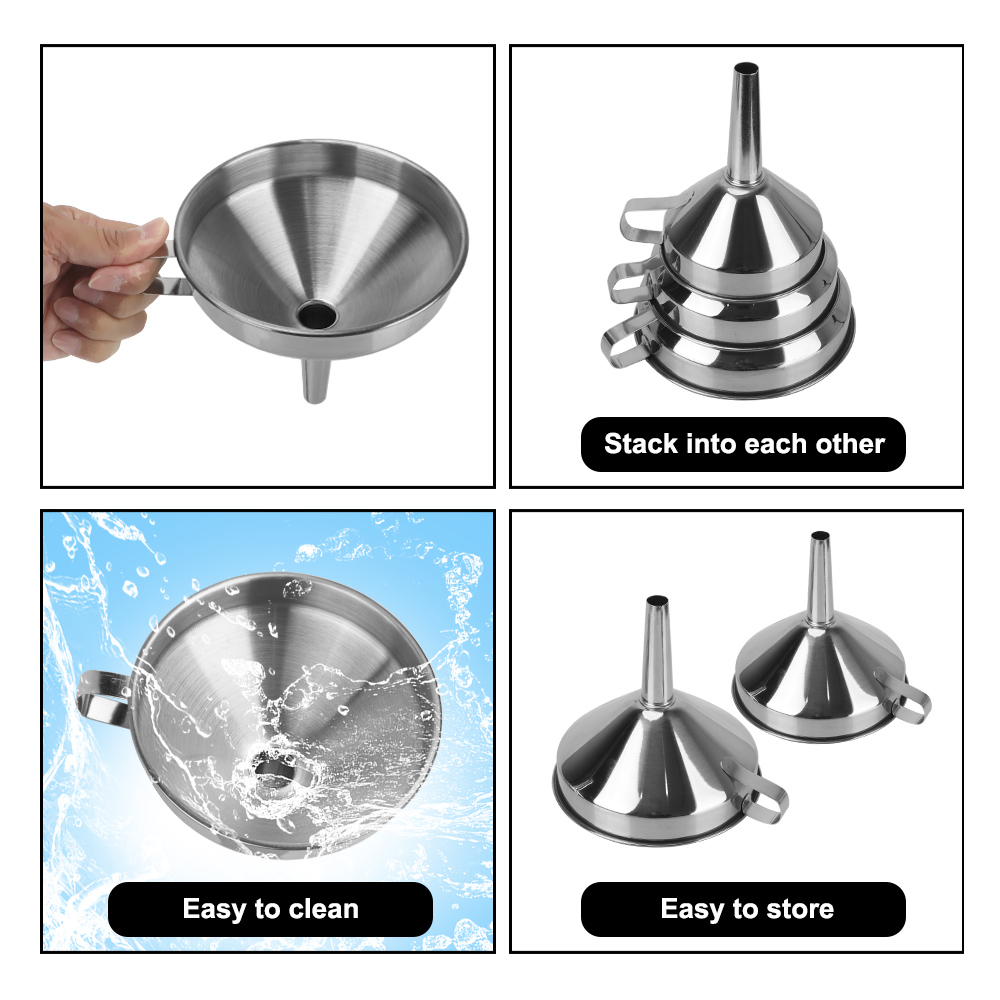 Stack into each other

Easy to clean

Easy to store